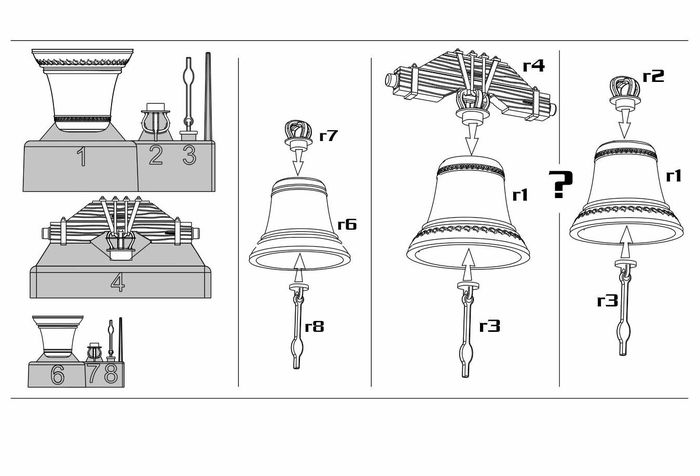 1 2 3

4

6 7 8

r7

r6

r8

r4

r1

r3

?

r2

r1

r3